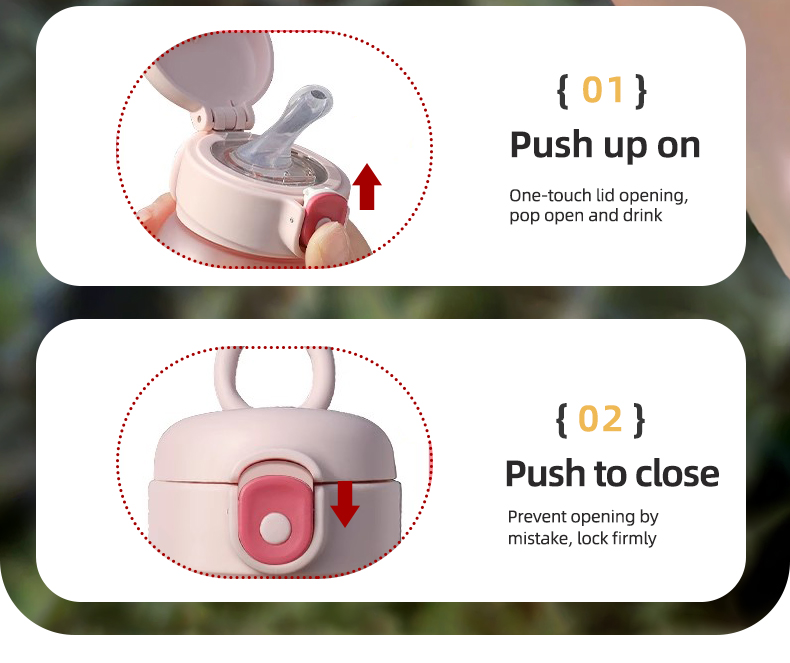 { 01 }
Push up on

One-touch lid opening, pop open and drink

{ 02 }
Push to close

Prevent opening by mistake, lock firmly