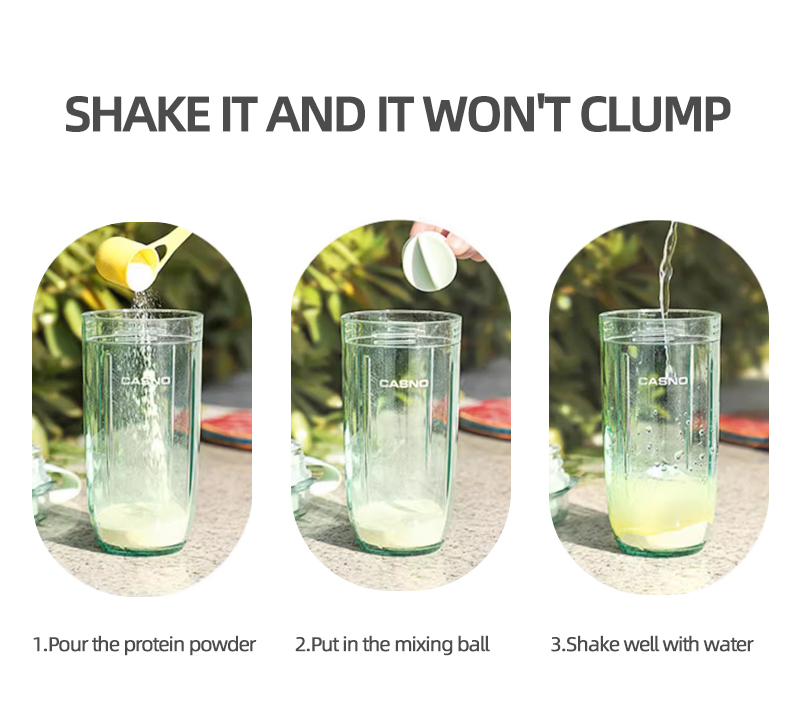 SHAKE IT AND IT WON'T CLUMP

CASNO

CASNO

CASNO

1.Pour the protein powder

2.Put in the mixing ball

3.Shake well with water