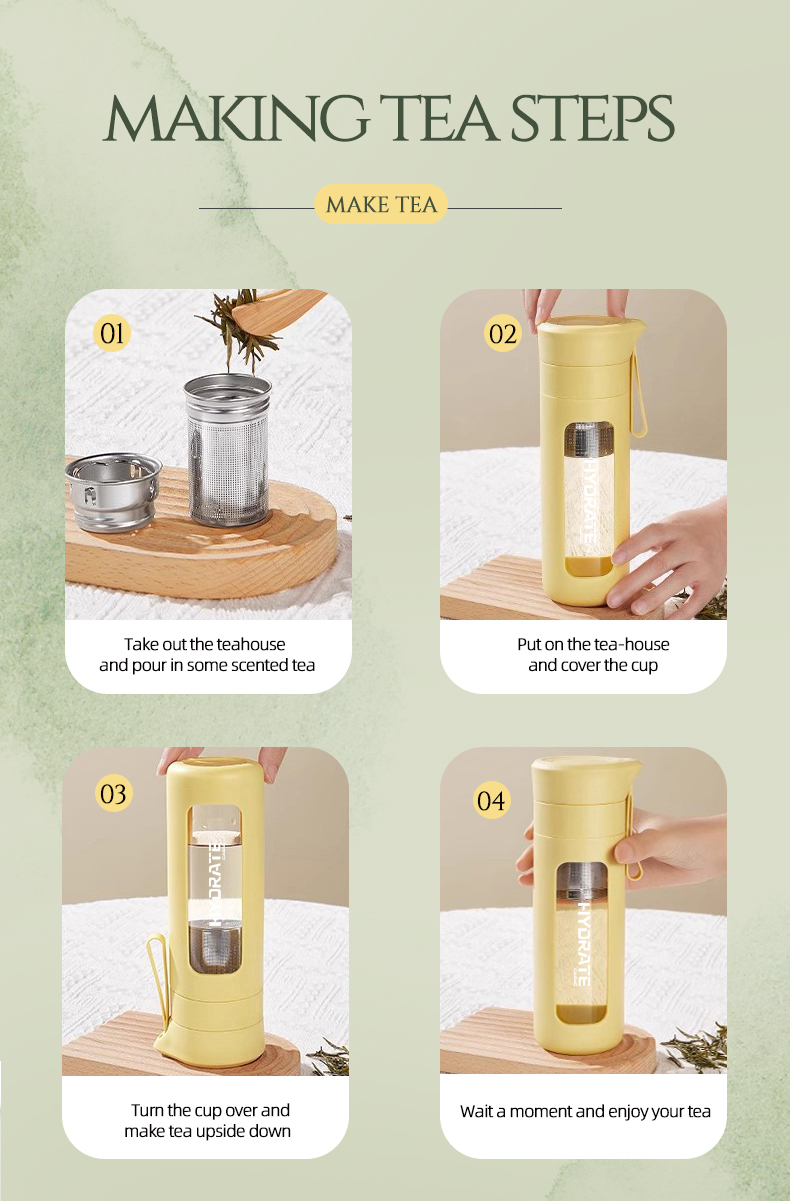 MAKING TEA STEPS

MAKE TEA

01

Take out the teahouse and pour in some scented tea

02

HYDRATE

Put on the tea-house and cover the cup

03

HYDRATE

Turn the cup over and make tea upside down

04

HYDRATE

Wait a moment and enjoy your tea