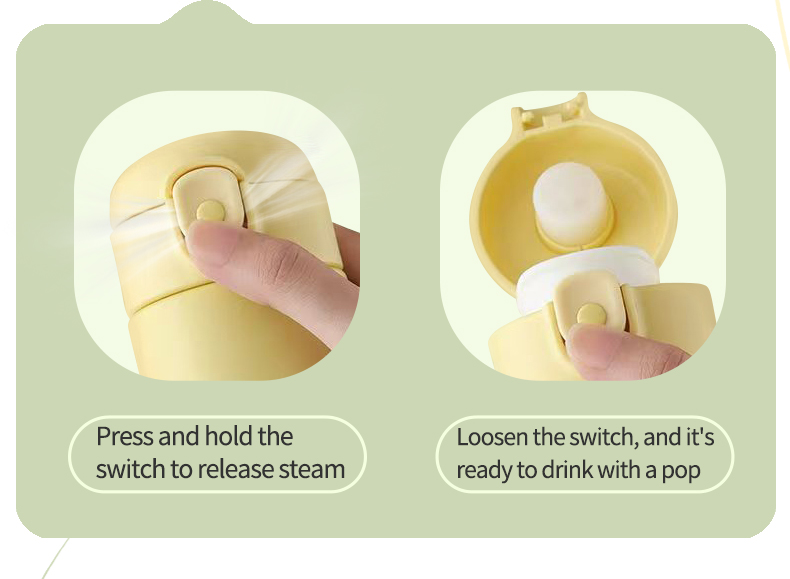 Press and hold the switch to release steam

Loosen the switch, and it's ready to drink with a pop