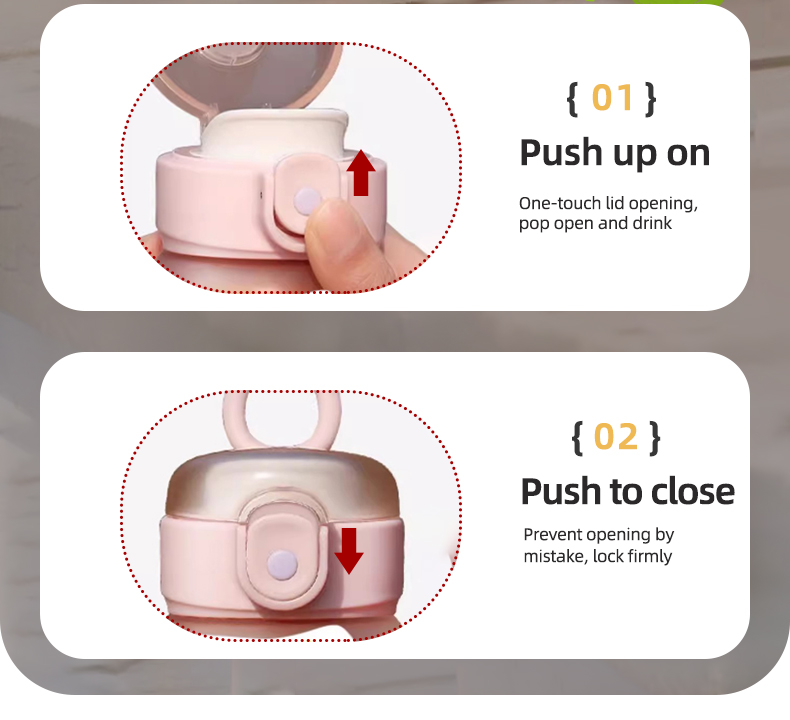 { 01 }
Push up on

One-touch lid opening, pop open and drink

{ 02 }
Push to close

Prevent opening by mistake, lock firmly